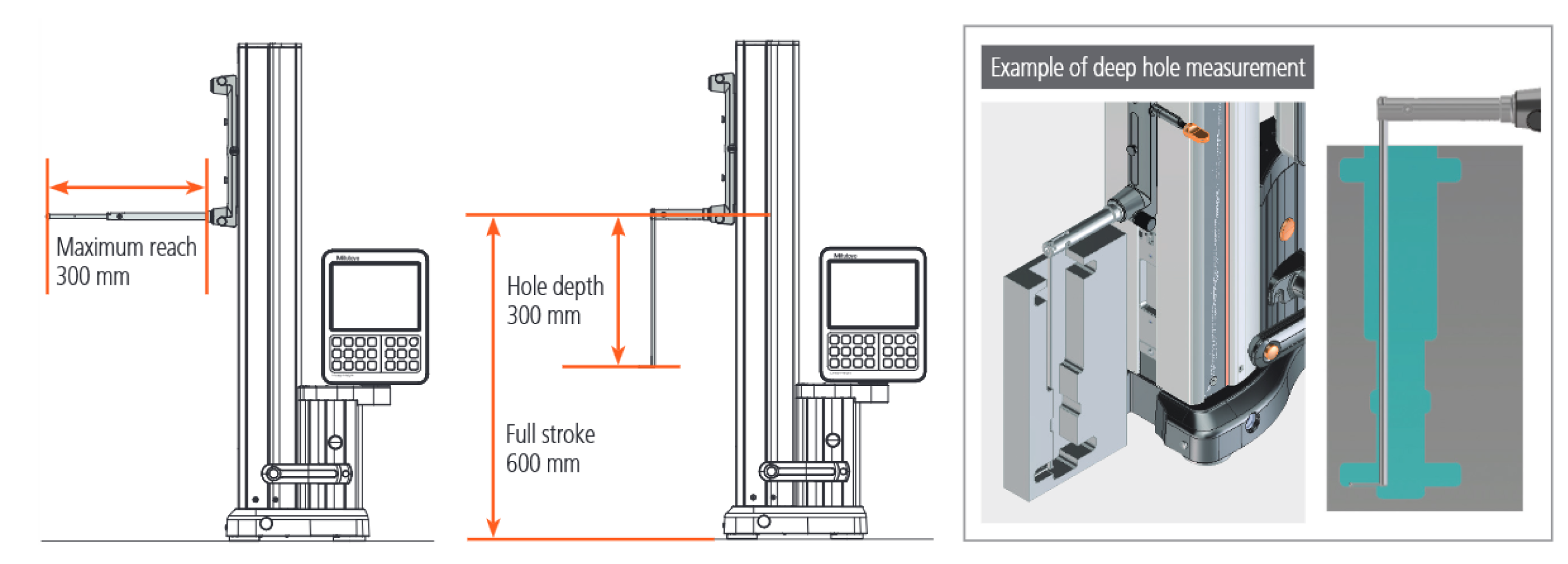 Maximum reach
300 mm

Mitutoyo

Hole depth
300 mm

Full stroke
600 mm

Mitutoyo

Example of deep hole measurement